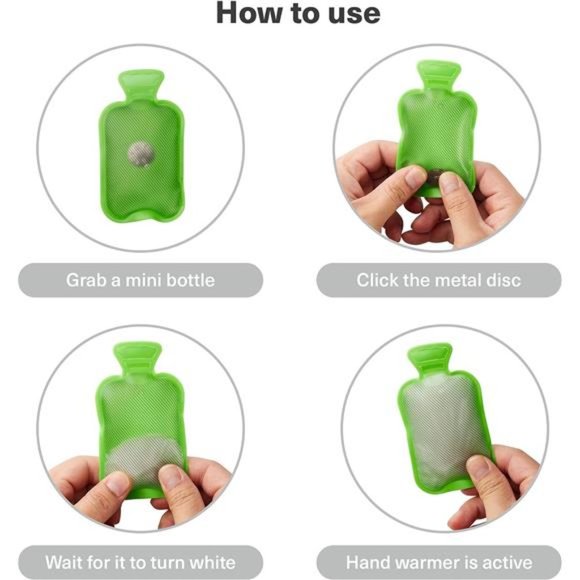 How to use

Grab a mini bottle

Click the metal disc

Wait for it to turn white

Hand warmer is active